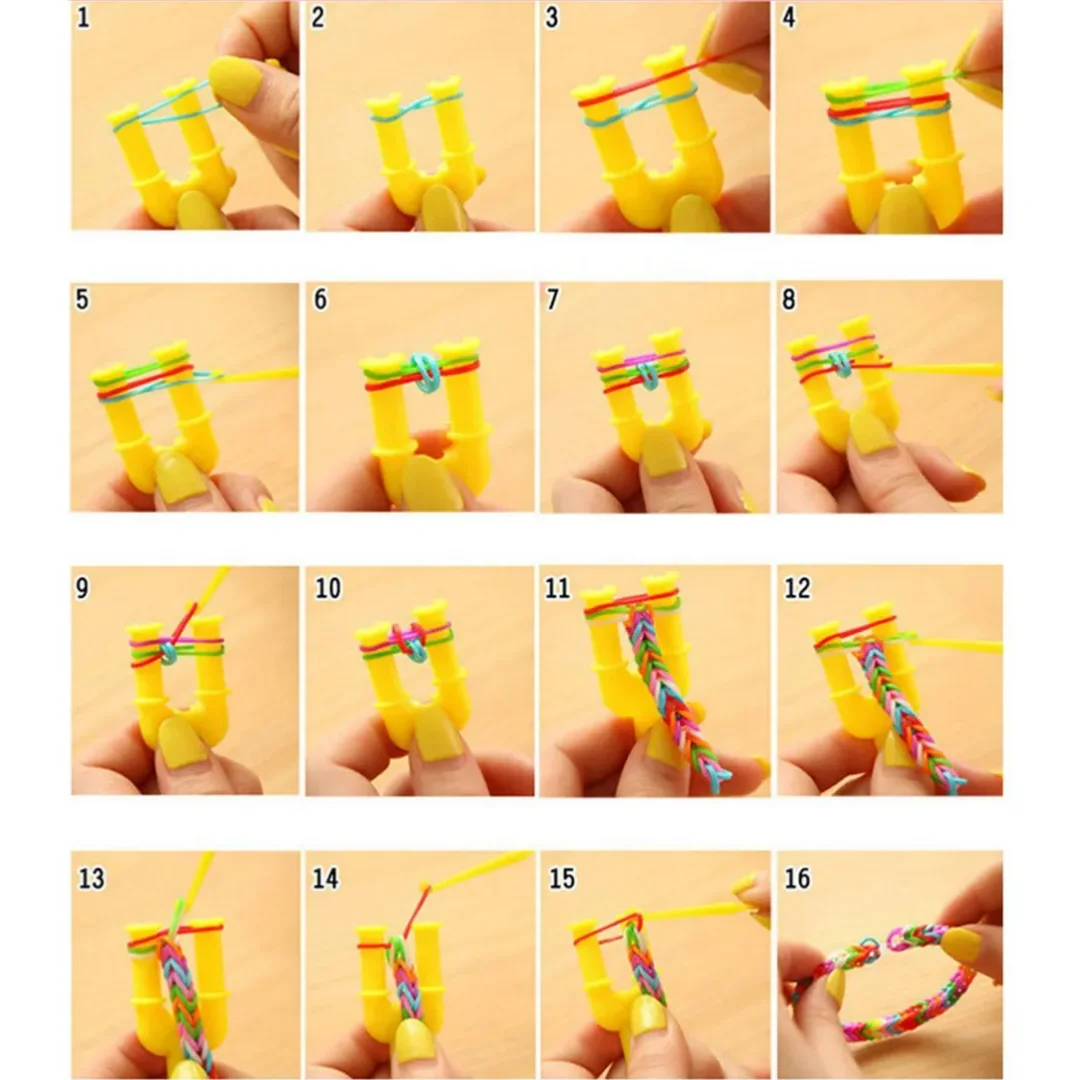 1

2

3

4

5

6

7

8

9

10

11

12

13

14

15

16